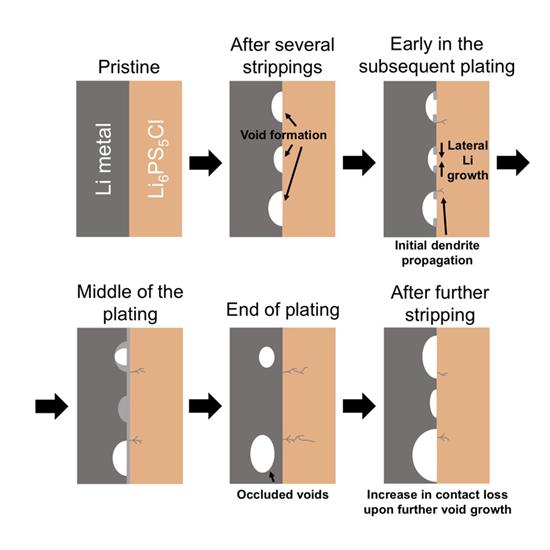 Pristine

Li metal

$Li_6PS_5Cl$

After several strippings

Void formation

Early in the subsequent plating

Lateral Li growth

Initial dendrite propagation

Middle of the plating

End of plating

Occluded voids

After further stripping

Increase in contact loss upon further void growth